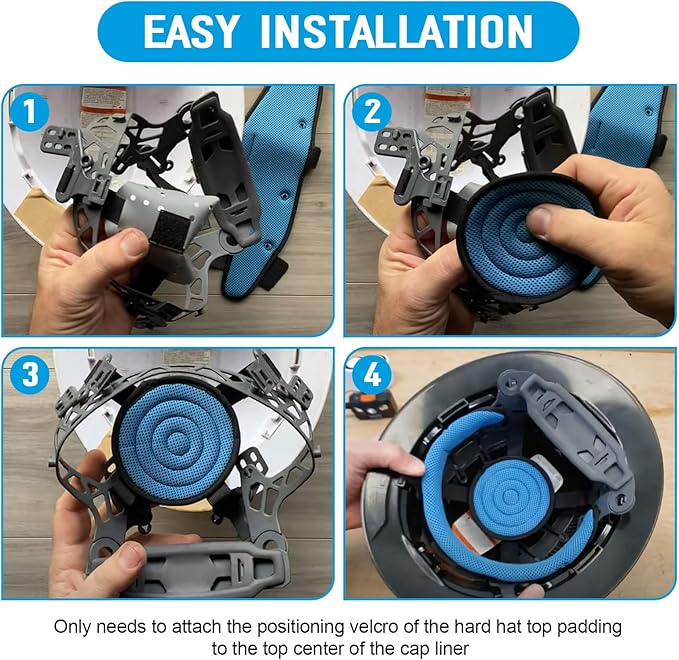 EASY INSTALLATION

1

2

3

4

Only needs to attach the positioning velcro of the hard hat top padding to the top center of the cap liner