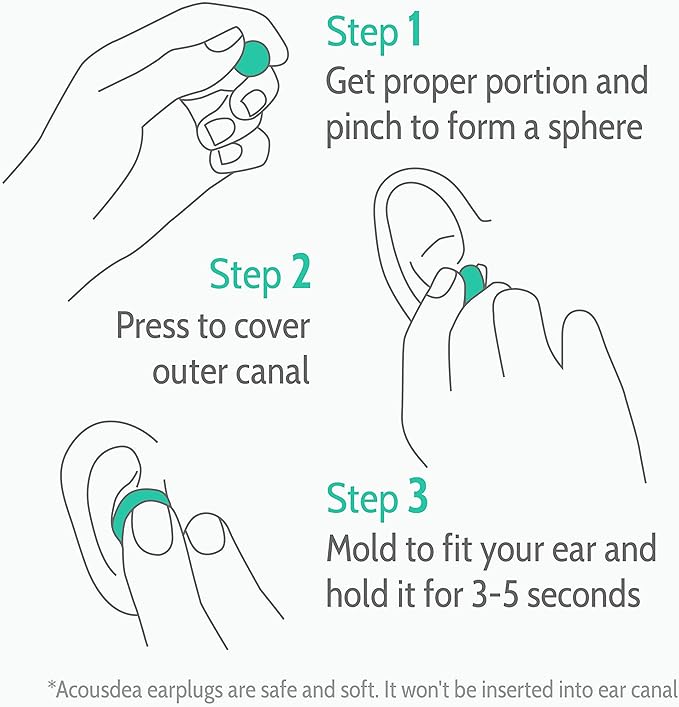 Step 1
Get proper portion and pinch to form a sphere

Step 2
Press to cover outer canal

Step 3
Mold to fit your ear and hold it for 3-5 seconds

*Acousdea earplugs are safe and soft. It won't be inserted into ear canal