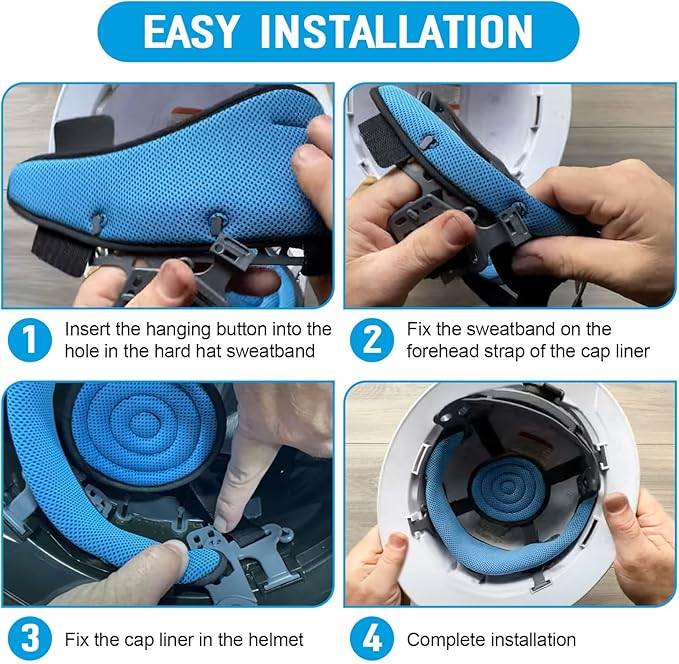 EASY INSTALLATION

1 Insert the hanging button into the hole in the hard hat sweatband

2 Fix the sweatband on the forehead strap of the cap liner

3 Fix the cap liner in the helmet

4 Complete installation