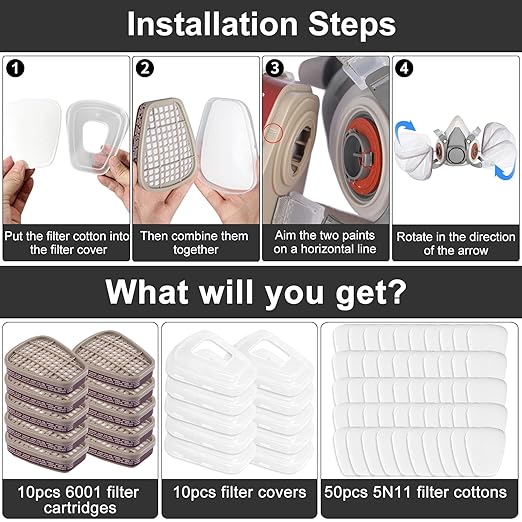 Installation Steps

1

Put the filter cotton into the filter cover

2

Then combine them together

3

Aim the two paints on a horizontal line

4

Rotate in the direction of the arrow

What will you get?

10pcs 6001 filter cartridges

10pcs filter covers

50pcs 5N11 filter cottons