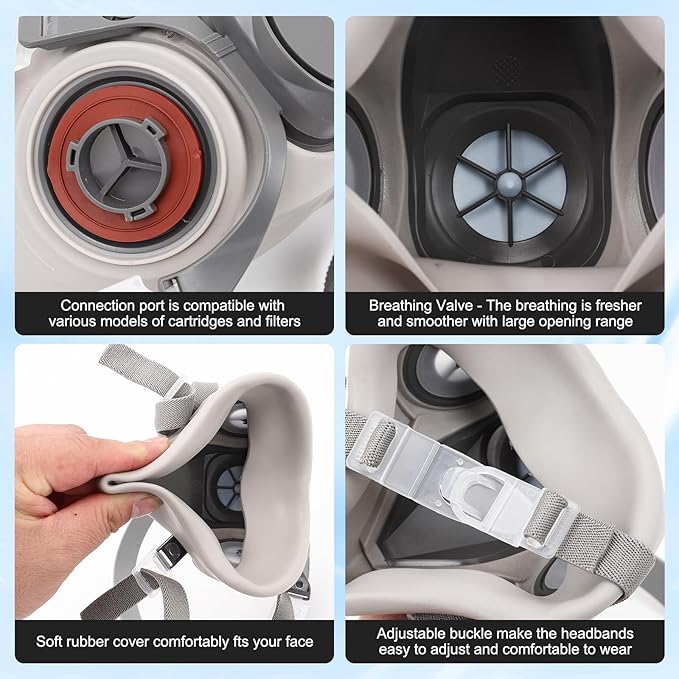 Connection port is compatible with various models of cartridges and filters

Breathing Valve - The breathing is fresher and smoother with large opening range

Soft rubber cover comfortably fts your face

Adjustable buckle make the headbands easy to adjust and comfortable to wear