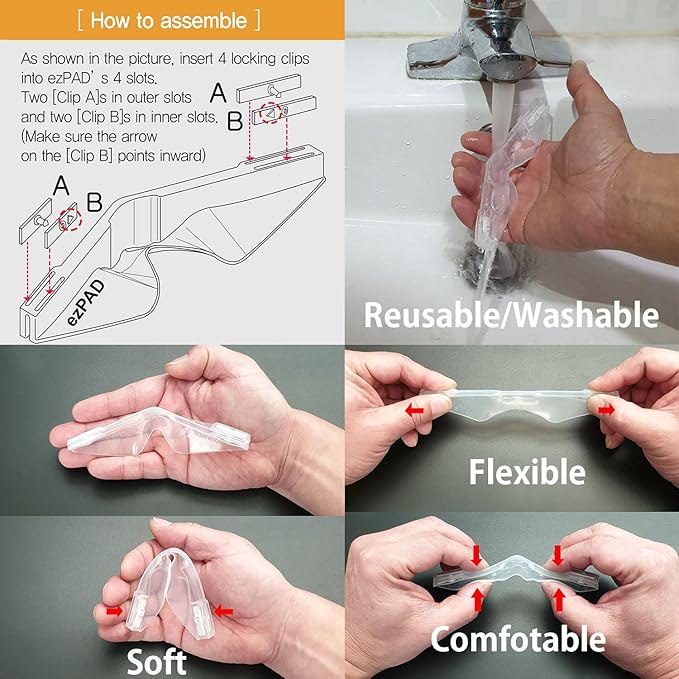 [ How to assemble ]

As shown in the picture, insert 4 locking clips into ezPAD' s 4 slots. Two [Clip A]s in outer slots and two [Clip B]s in inner slots. (Make sure the arrow on the [Clip B] points inward)

A
B
A
B
ezPAD

Reusable/Washable

Flexible

Soft

Comfotable