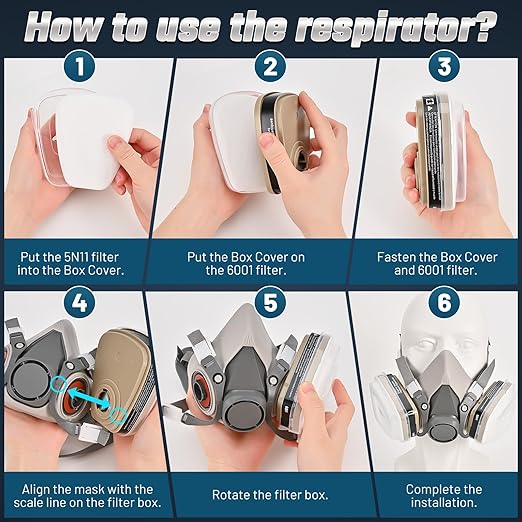 How to use the respirator?

1

Put the 5N11 filter into the Box Cover.

2

Put the Box Cover on the 6001 filter.

3

Fasten the Box Cover and 6001 filter.

4

Align the mask with the scale line on the filter box.

5

Rotate the filter box.

6

Complete the installation.