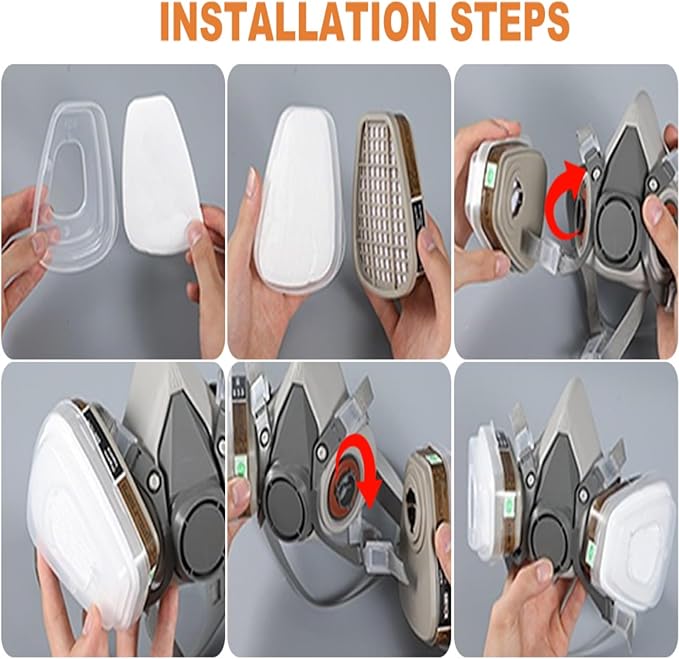 INSTALLATION STEPS