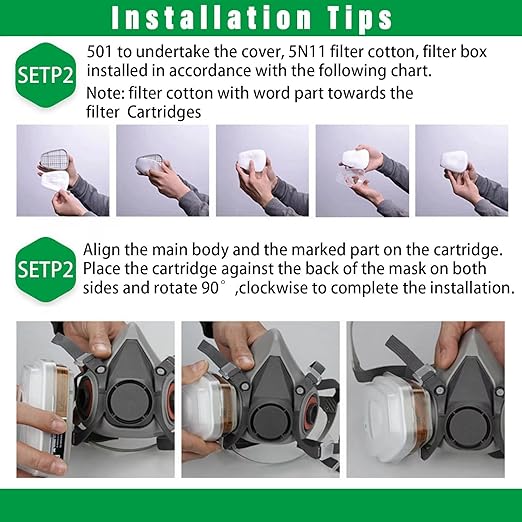 Installation Tips

SETP2

501 to undertake the cover, 5N11 filter cotton, filter box installed in accordance with the following chart.

Note: filter cotton with word part towards the filter Cartridges

SETP2

Align the main body and the marked part on the cartridge. Place the cartridge against the back of the mask on both sides and rotate 90° ,clockwise to complete the installation.