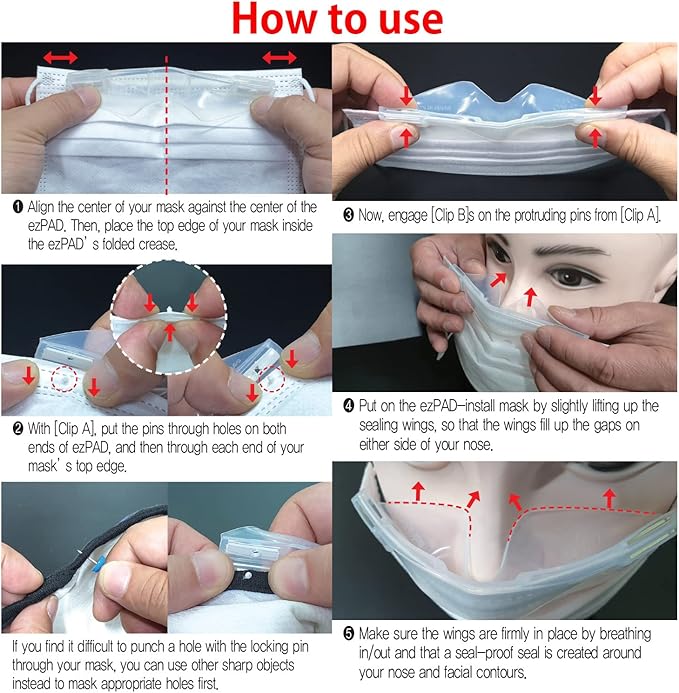 How to use

❶ Align the center of your mask against the center of the ezPAD. Then, place the top edge of your mask inside the ezPAD's folded crease.

❷ With [Clip A], put the pins through holes on both ends of ezPAD, and then through each end of your mask's top edge.

If you find it difficult to punch a hole with the locking pin through your mask, you can use other sharp objects instead to mask appropriate holes first.

❸ Now, engage [Clip B]s on the protruding pins from [Clip A].

❹ Put on the ezPAD-install mask by slightly lifting up the sealing wings, so that the wings fill up the gaps on either side of your nose.

❺ Make sure the wings are firmly in place by breathing in/out and that a seal-proof seal is created around your nose and facial contours.