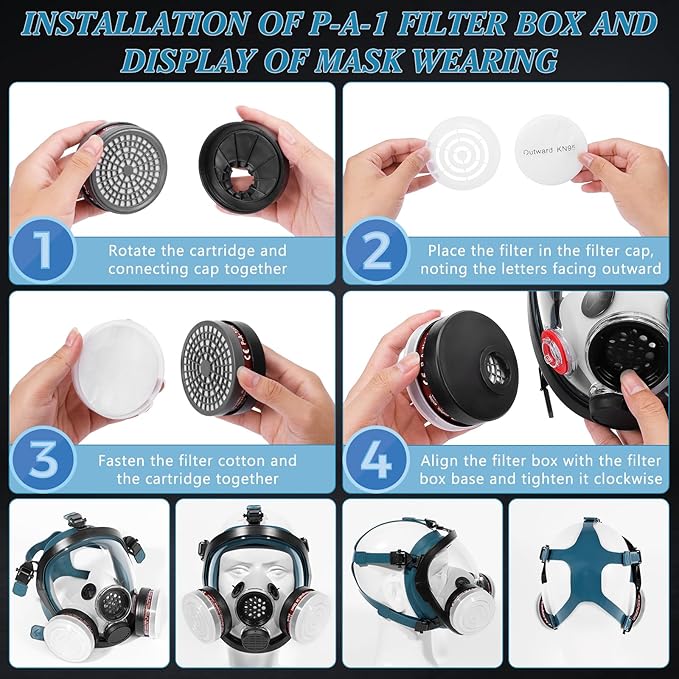 INSTALLATION OF P-A-1 FILTER BOX AND DISPLAY OF MASK WEARING

1 Rotate the cartridge and connecting cap together

Outward KN95

2 Place the filter in the filter cap, noting the letters facing outward

3 Fasten the filter cotton and the cartridge together

4 Align the filter box with the filter box base and tighten it clockwise